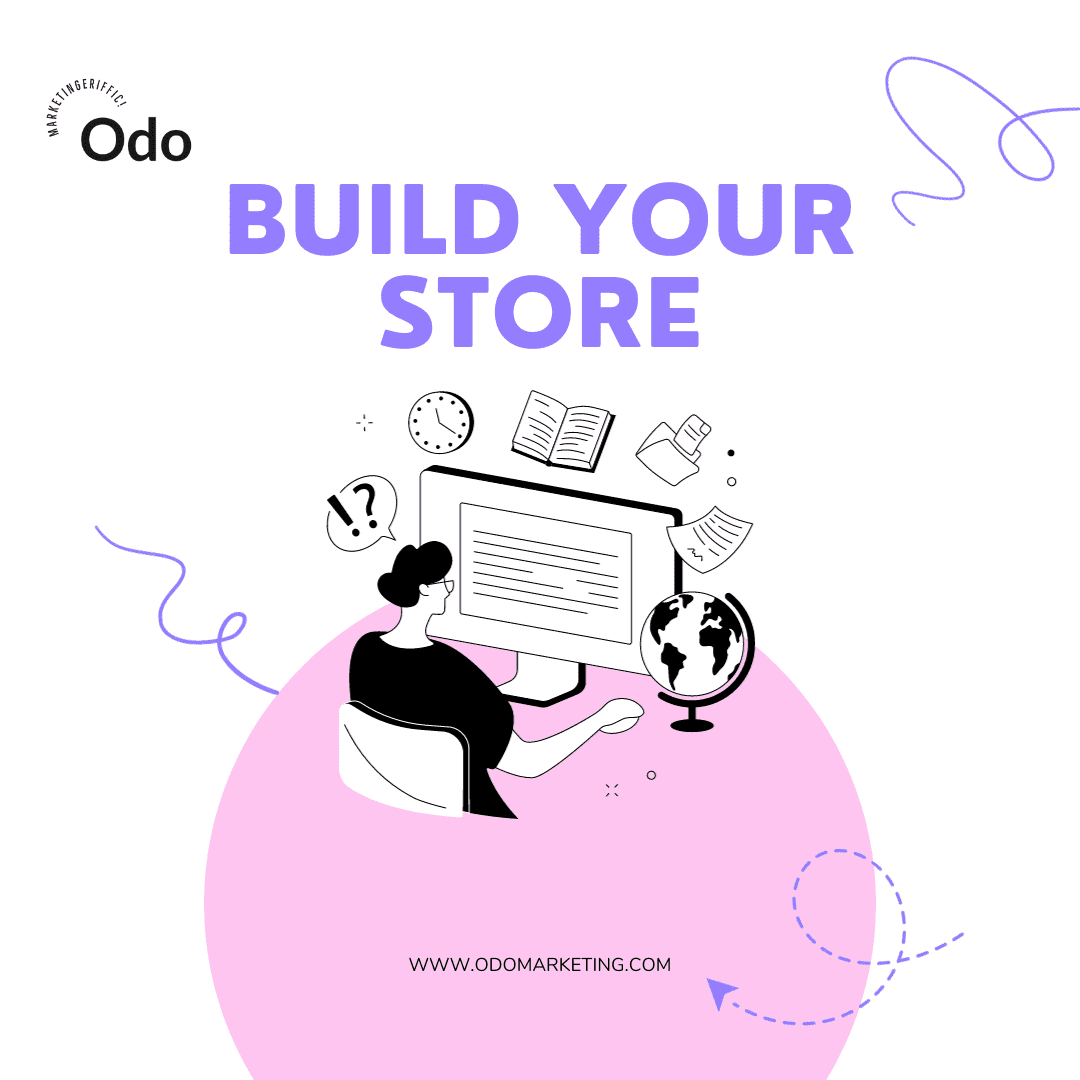 MARKETINGERIFFIC!
Odo

BUILD YOUR STORE

!?

WWW.ODOMARKETING.COM